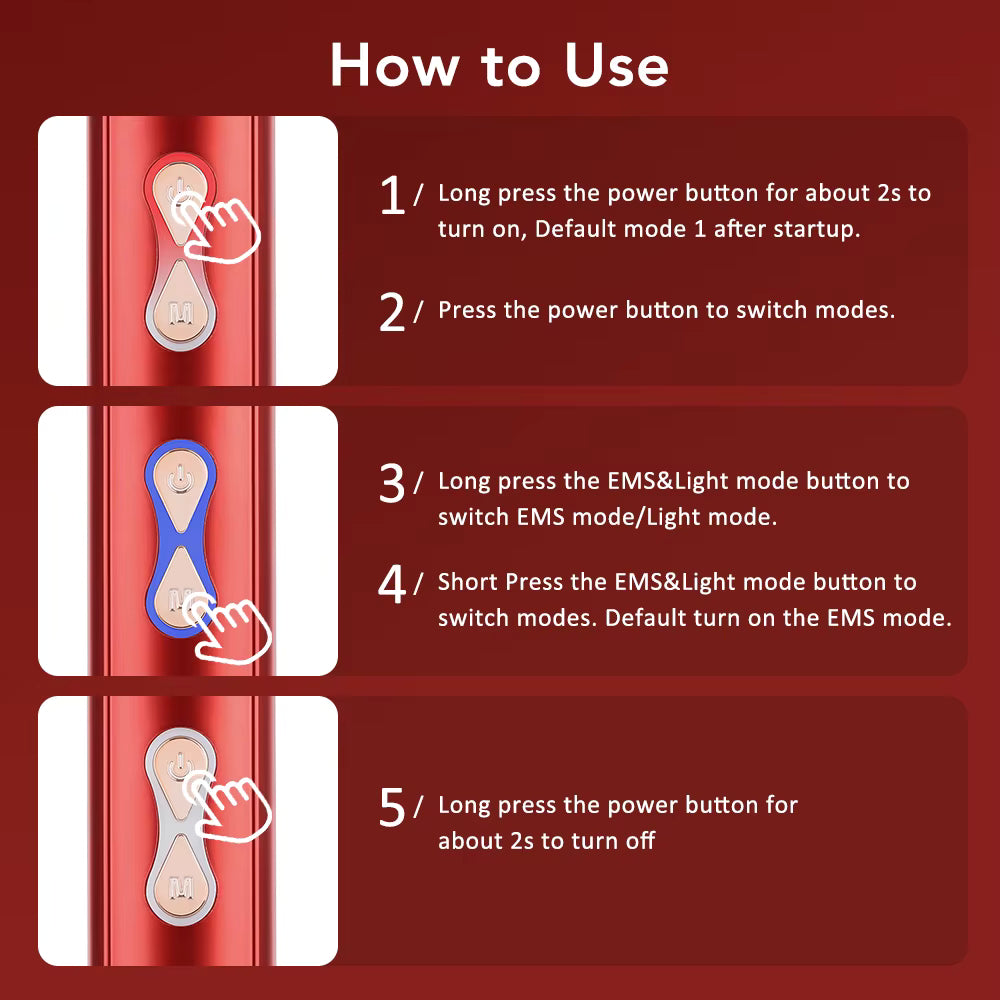 How to Use

M

1 / Long press the power button for about 2s to turn on, Default mode 1 after startup.

2 / Press the power button to switch modes.

M

3 / Long press the EMS&Light mode button to switch EMS mode/Light mode.

4 / Short Press the EMS&Light mode button to switch modes. Default turn on the EMS mode.

M

5 / Long press the power button for about 2s to turn off