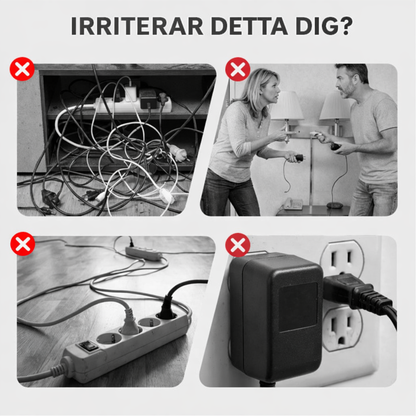 IRRITERAR DETTA DIG?