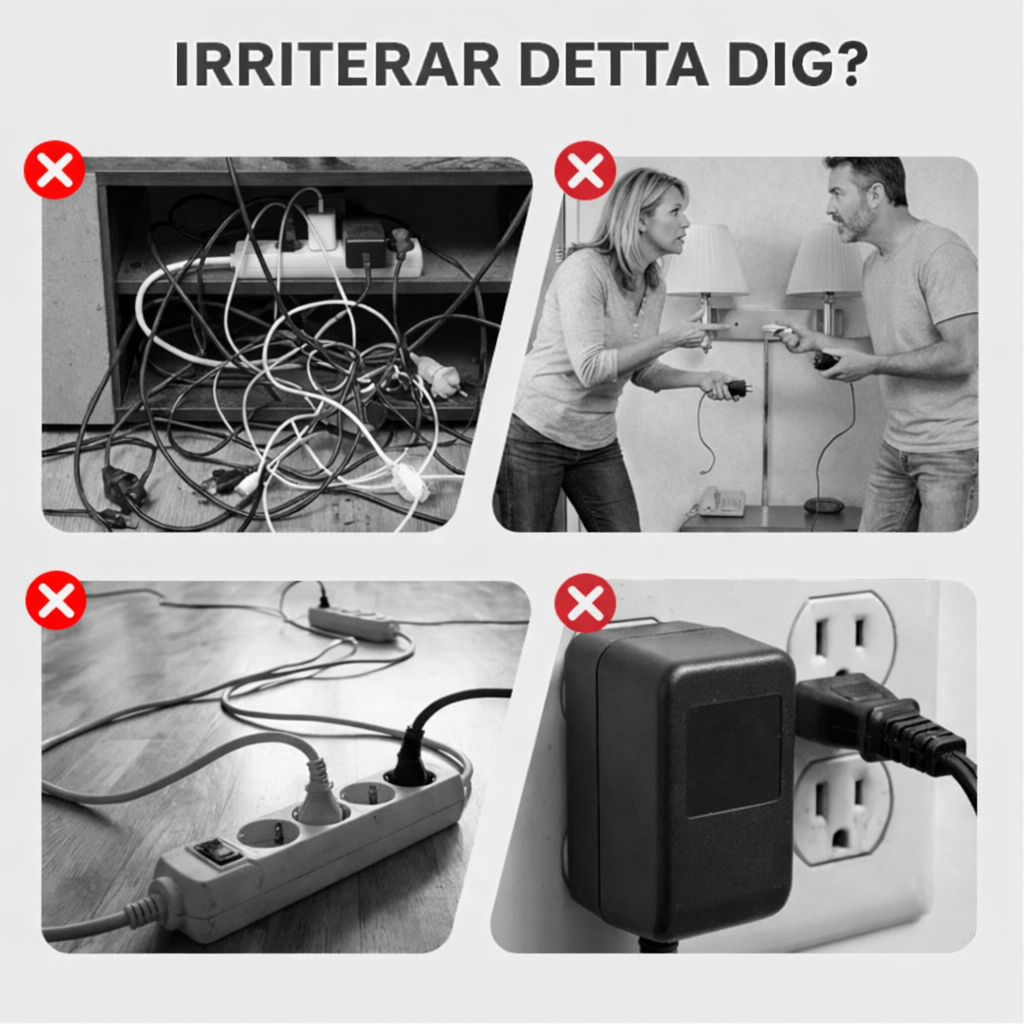 IRRITERAR DETTA DIG?