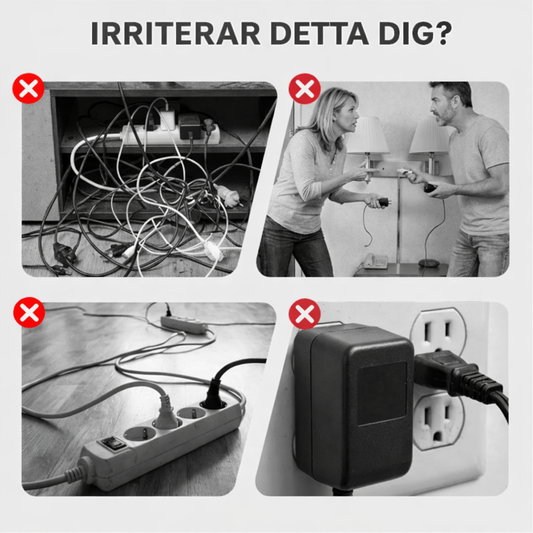 IRRITERAR DETTA DIG?